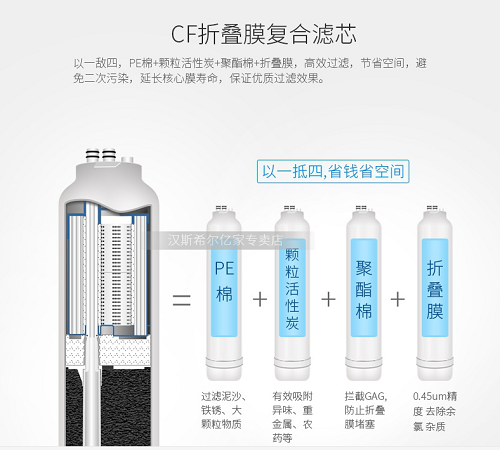 CF折叠膜复合滤芯

以一敌四，PE棉+颗粒活性炭+聚酯棉+折叠膜，高效过滤，节省空间，避免二次污染，延长核心膜寿命，保证优质过滤效果。

以一抵四,省钱省空间

汉斯希尔亿家专卖店

= PE棉 + 颗粒活性炭 + 聚酯棉 + 折叠膜

过滤泥沙、铁锈、大颗粒物质

有效吸附异味、重金属、农药等

拦截GAG,防止折叠膜堵塞

0.45um精度 去除余氯 杂质